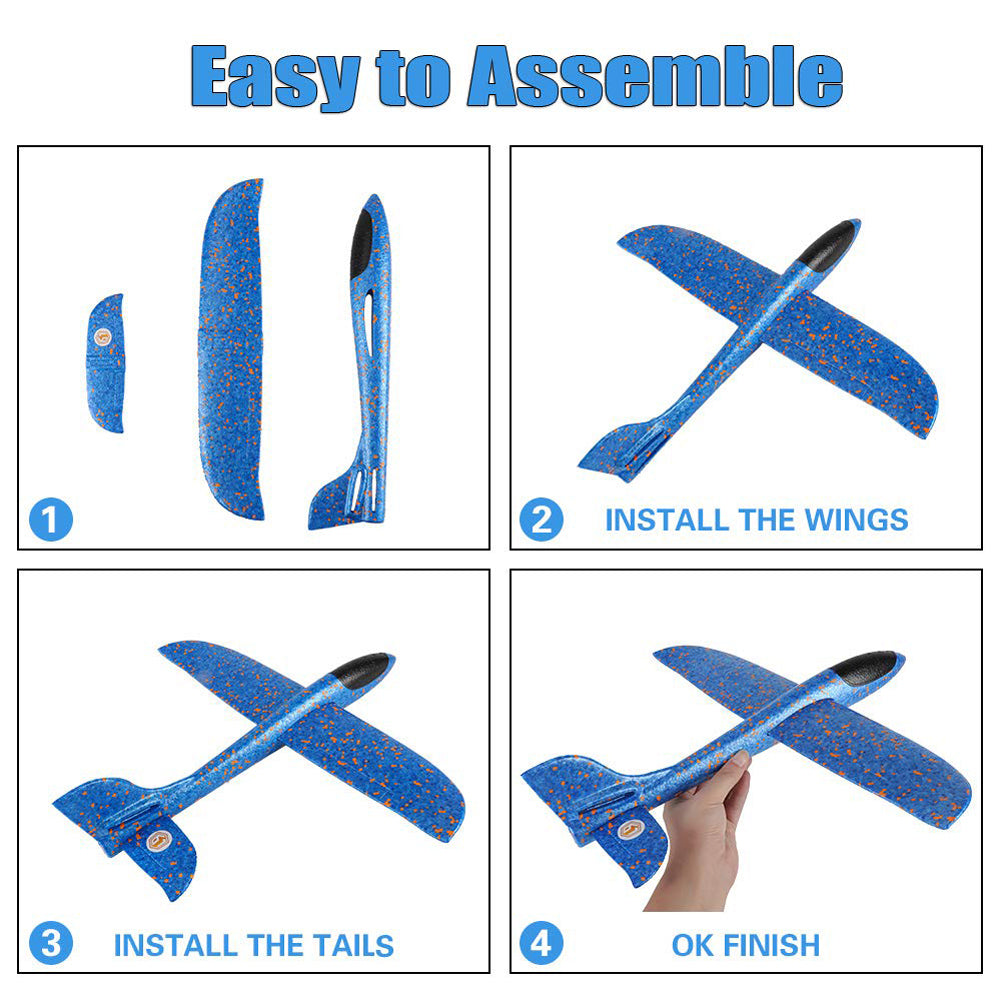 Easy to Assemble

1

2 INSTALL THE WINGS

3 INSTALL THE TAILS

4 OK FINISH