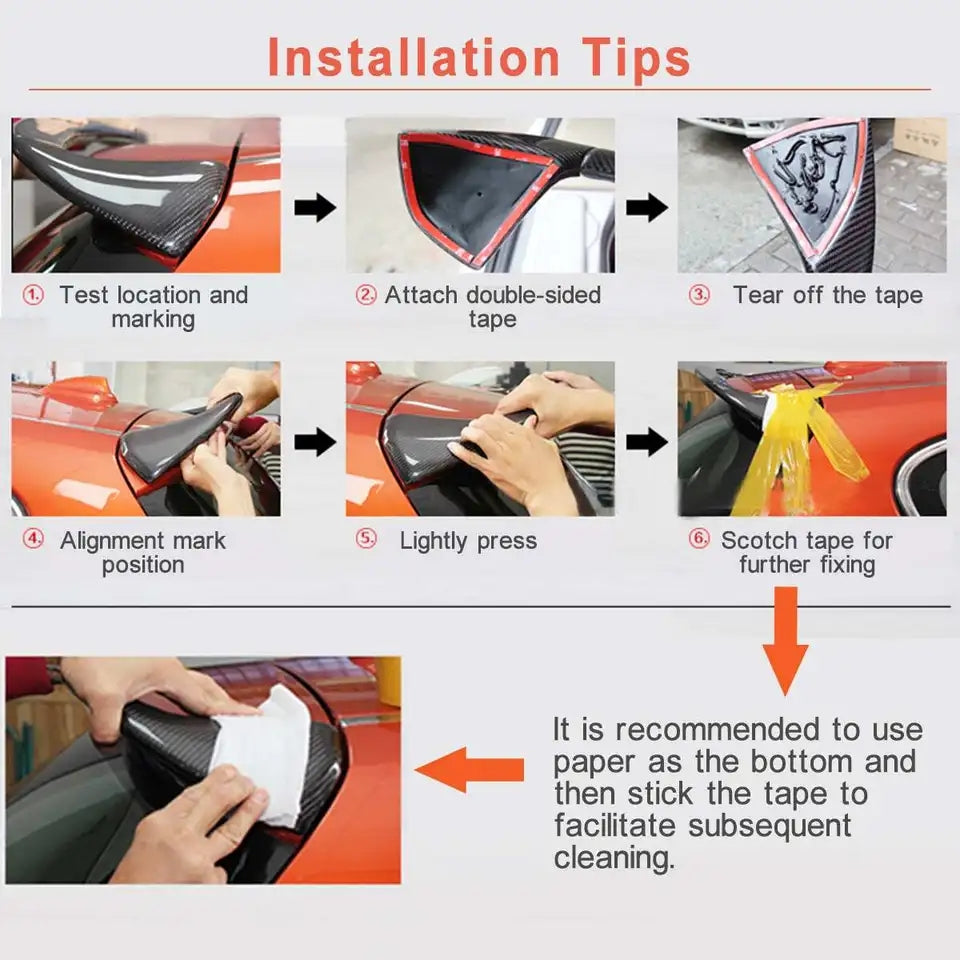 Installation Tips

① Test location and marking

② Attach double-sided tape

③ Tear off the tape

④ Alignment mark position

⑤ Lightly press

⑥ Scotch tape for further fixing

It is recommended to use paper as the bottom and then stick the tape to facilitate subsequent cleaning.