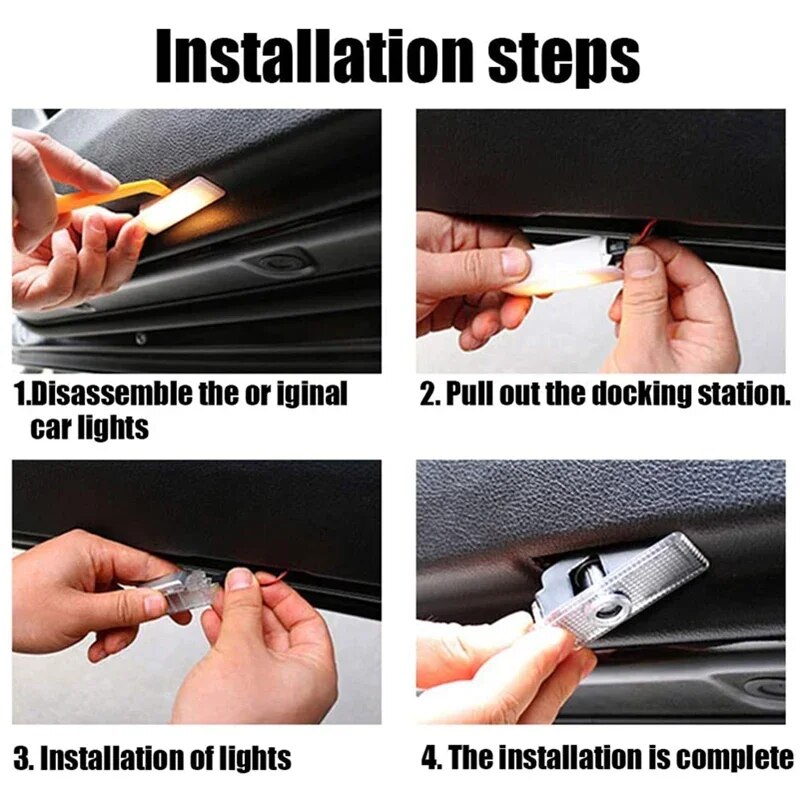 Installation steps

1.Disassemble the or iginal car lights

2. Pull out the docking station.

3. Installation of lights

4. The installation is complete