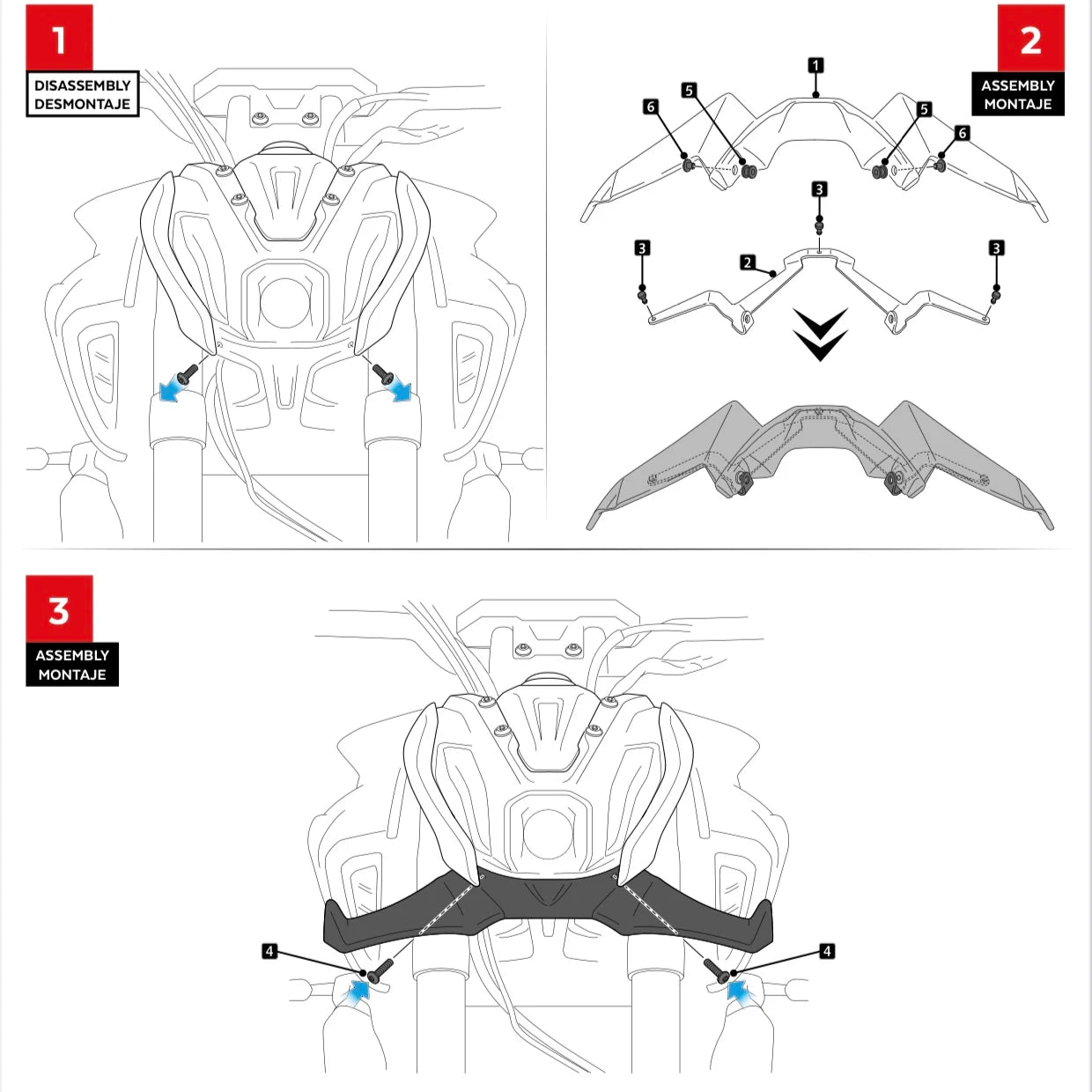 1
DISASSEMBLY
DESMONTAJE

2
ASSEMBLY
MONTAJE

1
5
6
5
6
3
3
2
3

3
ASSEMBLY
MONTAJE

4
4