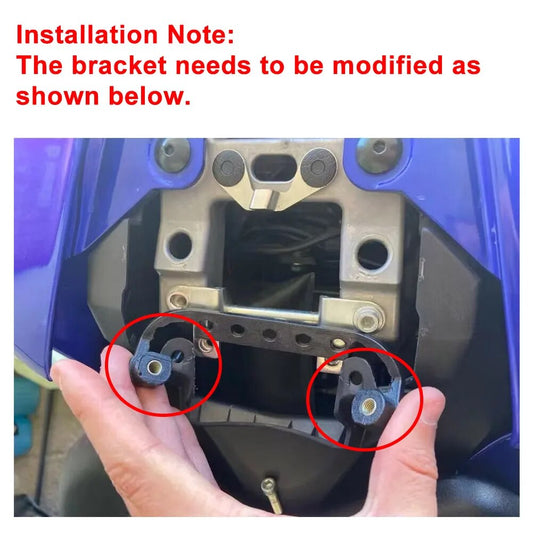 Installation Note:
The bracket needs to be modified as shown below.